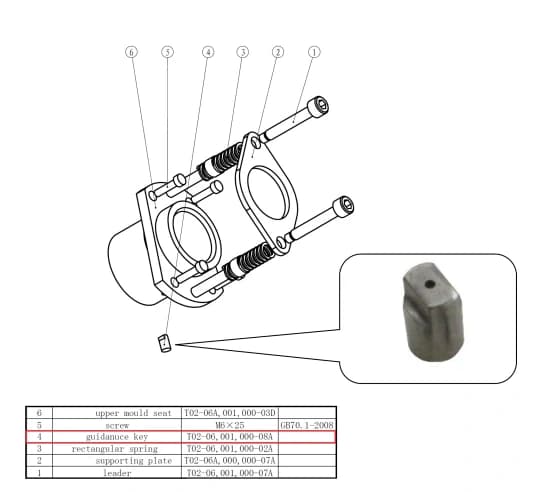 6 5 4 3 2 1

| 6 | upper mould seat | T02-06A,001,000-03D | |
|---|---|---|---|
| 5 | screw | M6×25 | GB70.1-2008 |
| 4 | guidanuce key | T02-06,001,000-08A | |
| 3 | rectangular spring | T02-06,001,000-02A | |
| 2 | supporting plate | T02-06A,000,000-07A | |
| 1 | leader | T02-06,001,000-07A | |