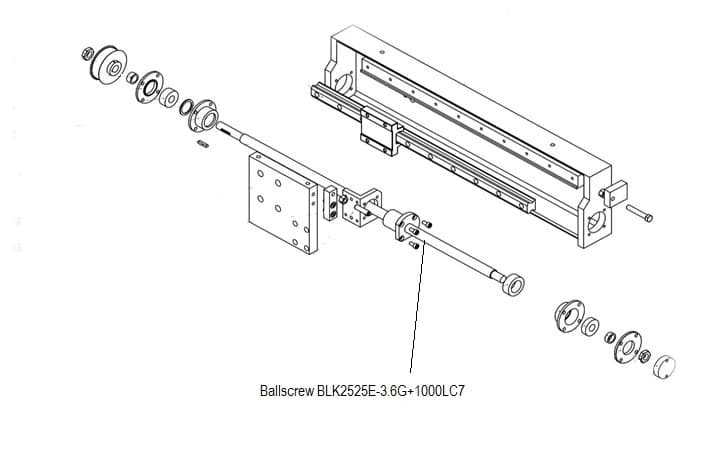 Ballscrew BLK2525E-3.6G+1000LC7