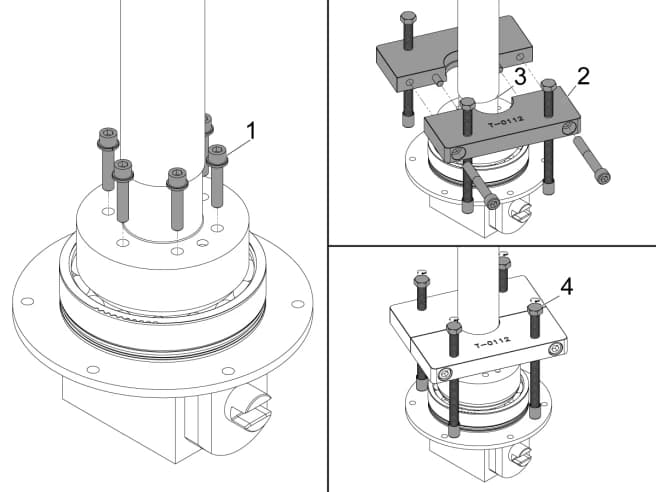 1

3
2
T-0112

4
T-0112