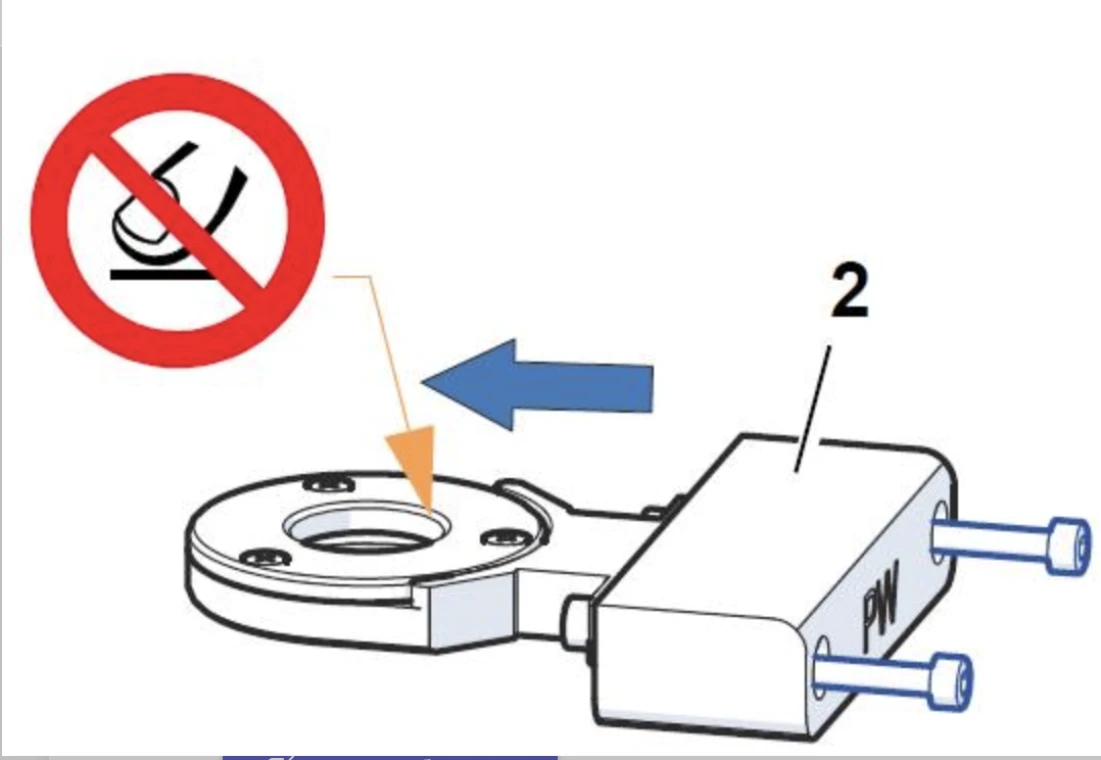 2

PW