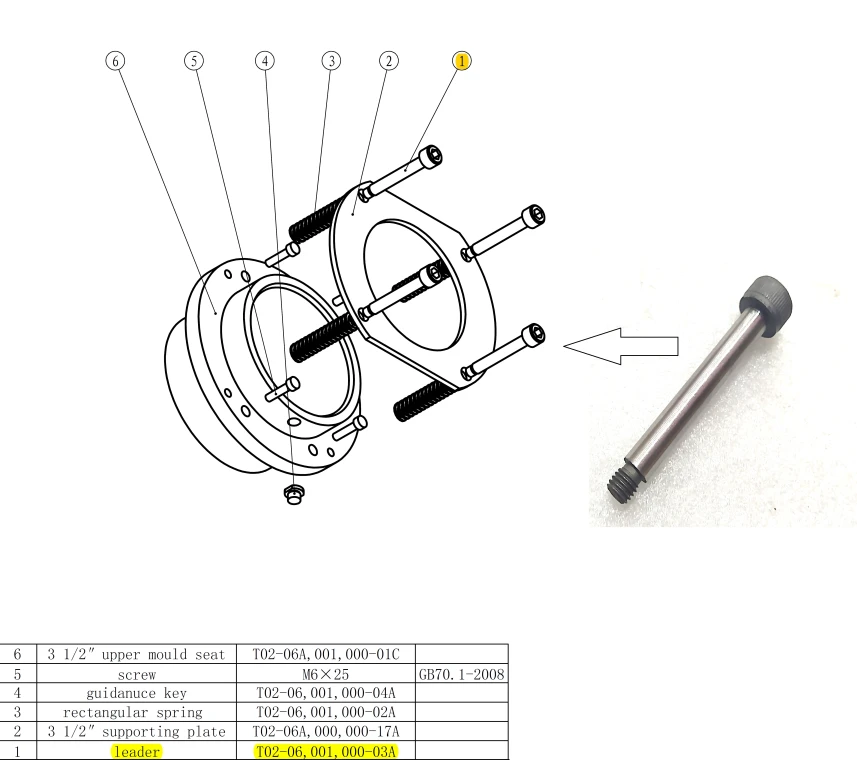 6 5 4 3 2 1

| 6 | 3 1/2″ upper mould seat | T02-06A,001,000-01C | |
|---|---|---|---|
| 5 | screw | M6×25 | GB70.1-2008 |
| 4 | guidanuce key | T02-06,001,000-04A | |
| 3 | rectangular spring | T02-06,001,000-02A | |
| 2 | 3 1/2″ supporting plate | T02-06A,000,000-17A | |
| 1 | leader | T02-06,001,000-03A | |