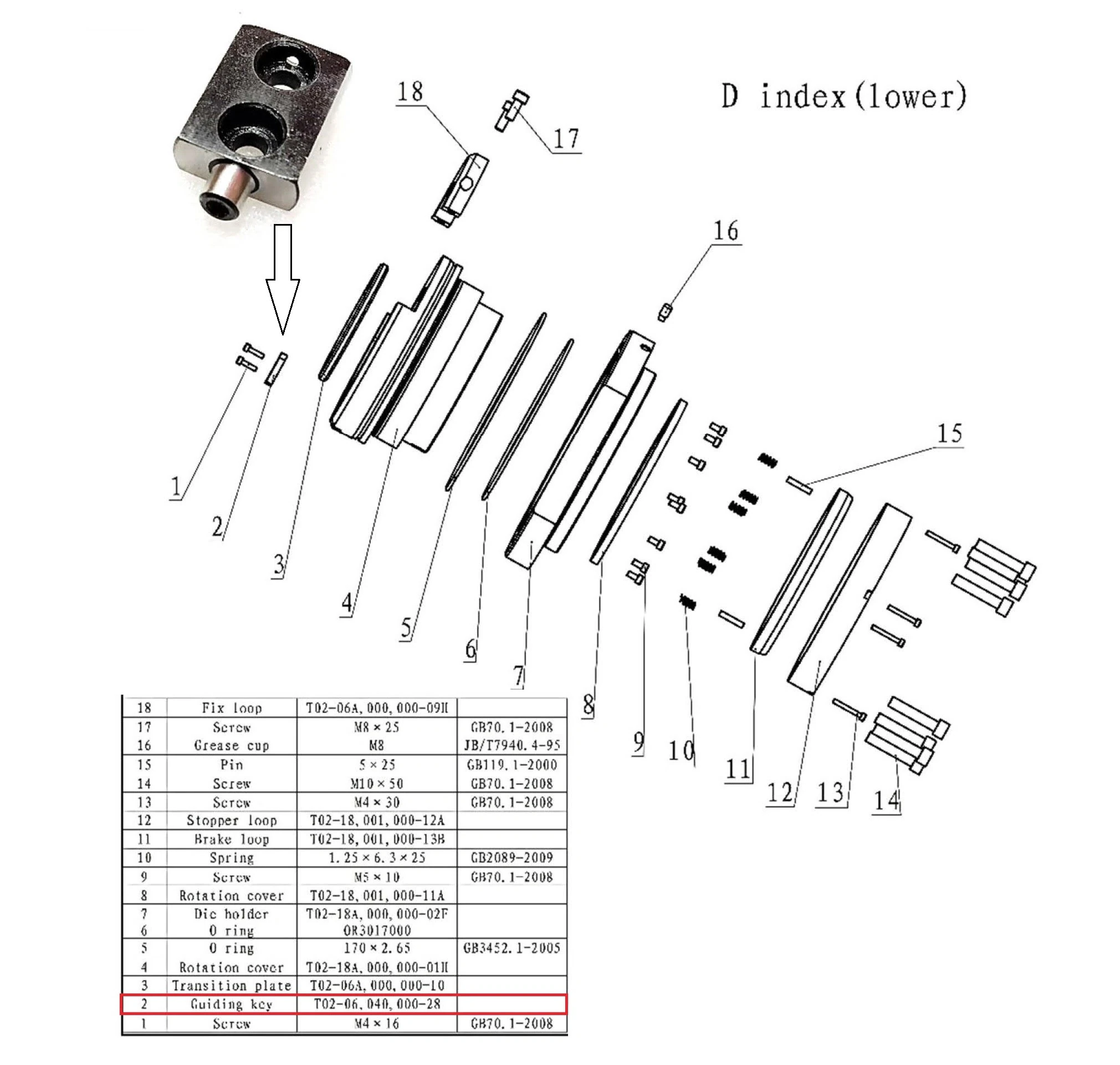 D index(lower)

18

17

16

15

1

2

3

4

5

6

7

8

9

10

11

12

13

14

| 18 | Fix loop | T02-06A, 000, 000-09H | |
|---|---|---|---|
| 17 | Screw | M8 × 25 | GB70. 1-2008 |
| 16 | Grease cup | M8 | JB/T7940. 4-95 |
| 15 | Pin | 5 × 25 | GB119. 1-2000 |
| 14 | Screw | M10 × 50 | GB70. 1-2008 |
| 13 | Screw | M4 × 30 | GB70. 1-2008 |
| 12 | Stopper loop | T02-18, 001, 000-12A | |
| 11 | Brake loop | T02-18, 001, 000-13B | |
| 10 | Spring | 1. 25 × 6. 3 × 25 | GB2089-2009 |
| 9 | Screw | M5 × 10 | GB70. 1-2008 |
| 8 | Rotation cover | T02-18, 001, 000-11A | |
| 7 | Die holder | T02-18A, 000, 000-02F | |
| 6 | O ring | OR3017000 | |
| 5 | O ring | 170 × 2. 65 | GB3452. 1-2005 |
| 4 | Rotation cover | T02-18A, 000, 000-01H | |
| 3 | Transition plate | T02-06A, 000, 000-10 | |
| 2 | Guiding key | T02-06, 040, 000-28 | |
| 1 | Screw | M4 × 16 | GB70. 1-2008 |