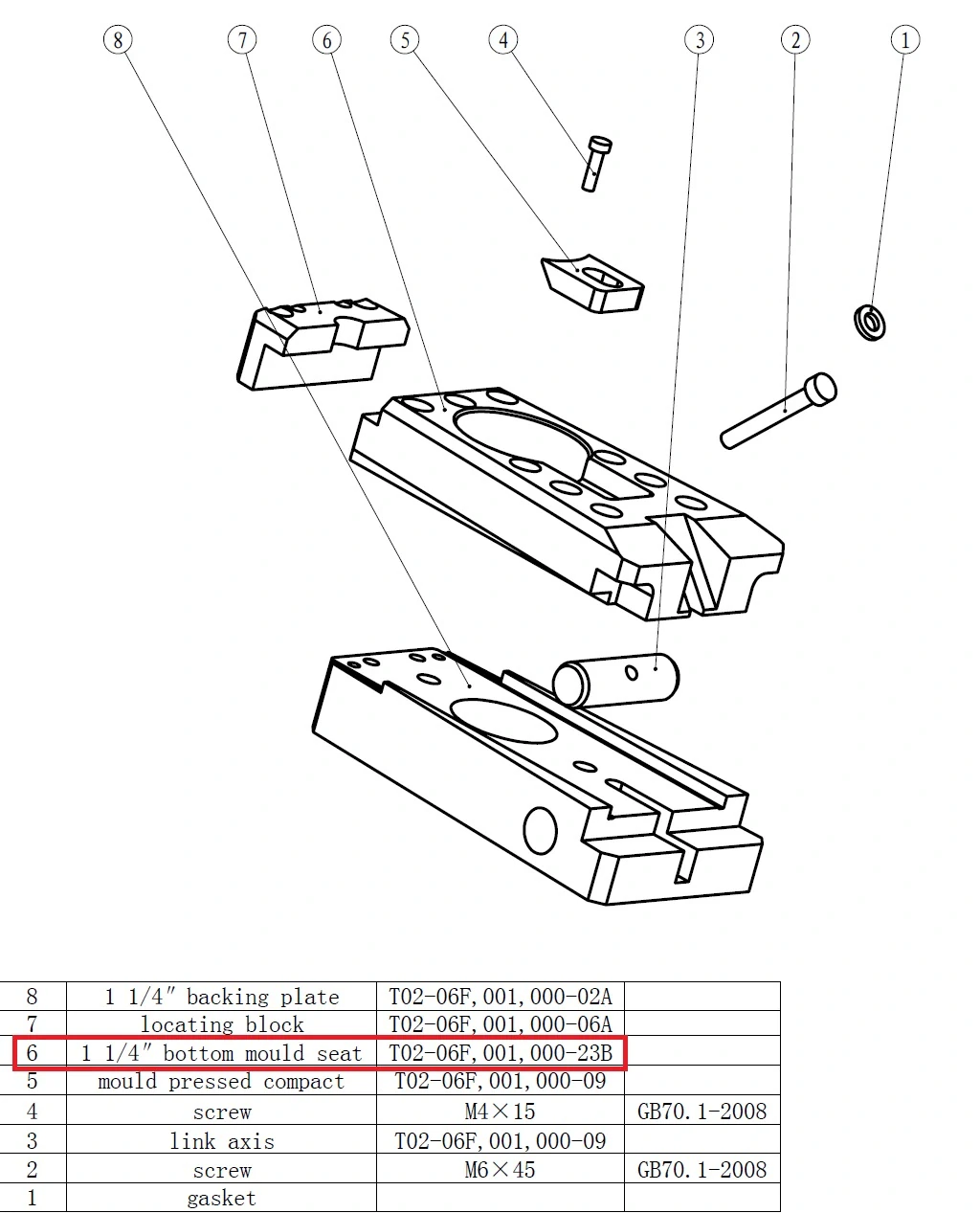 8 7 6 5 4 3 2 1

| 8 | 1 1/4″ backing plate | T02-06F,001,000-02A | |
|---|---|---|---|
| 7 | locating block | T02-06F,001,000-06A | |
| 6 | 1 1/4″ bottom mould seat | T02-06F,001,000-23B | |
| 5 | mould pressed compact | T02-06F,001,000-09 | |
| 4 | screw | M4×15 | GB70.1-2008 |
| 3 | link axis | T02-06F,001,000-09 | |
| 2 | screw | M6×45 | GB70.1-2008 |
| 1 | gasket | | |