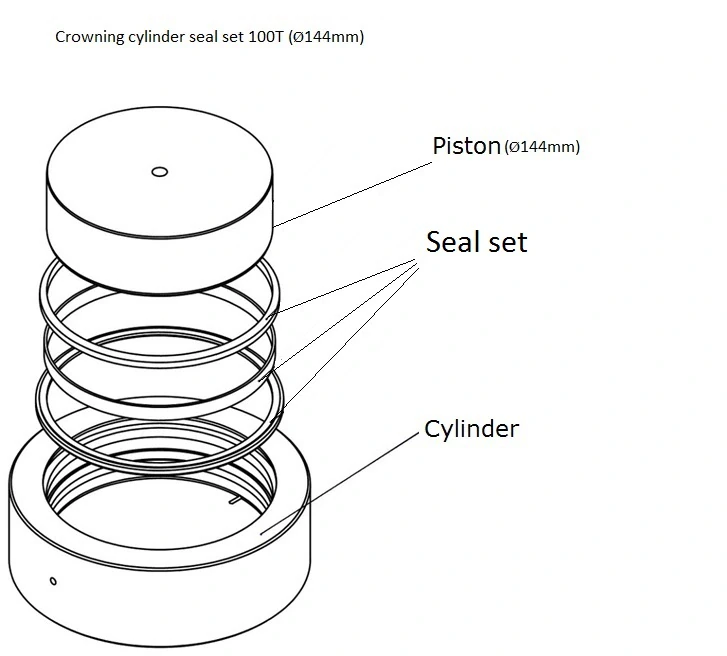 Crowning cylinder seal set 100T (Ø144mm)

Piston (Ø144mm)

Seal set

Cylinder