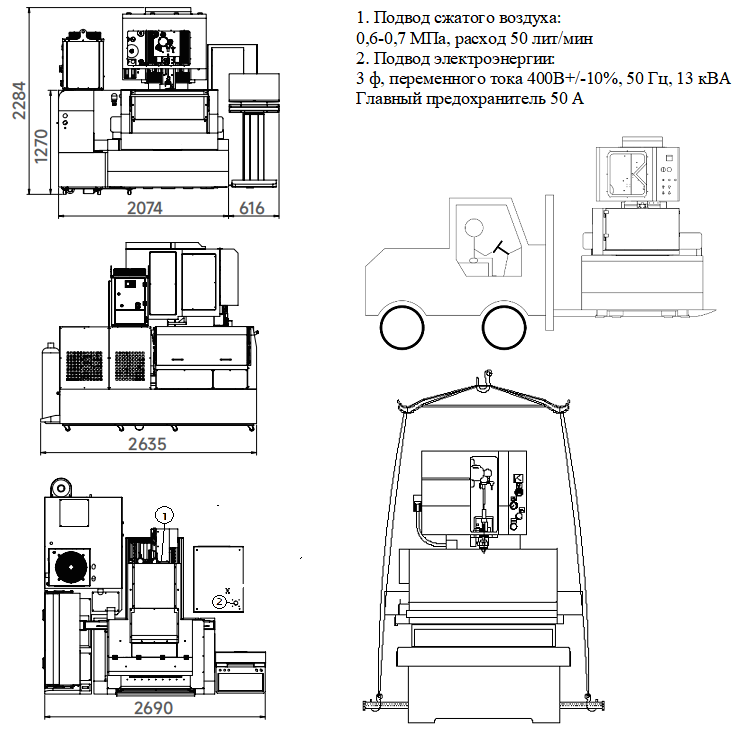 1. Подвод сжатого воздуха:
0,6-0,7 МПа, расход 50 лит/мин
2. Подвод электроэнергии:
3 ф, переменного тока 400В+/-10%, 50 Гц, 13 кВА
Главный предохранитель 50 А

2284
1270
2074
616
2635
1
2
x
2690